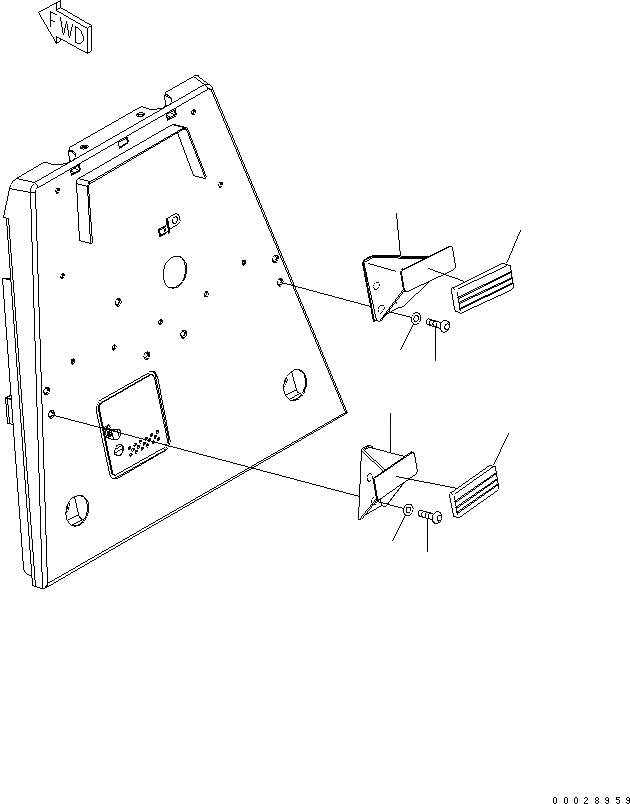 FWD

00028959