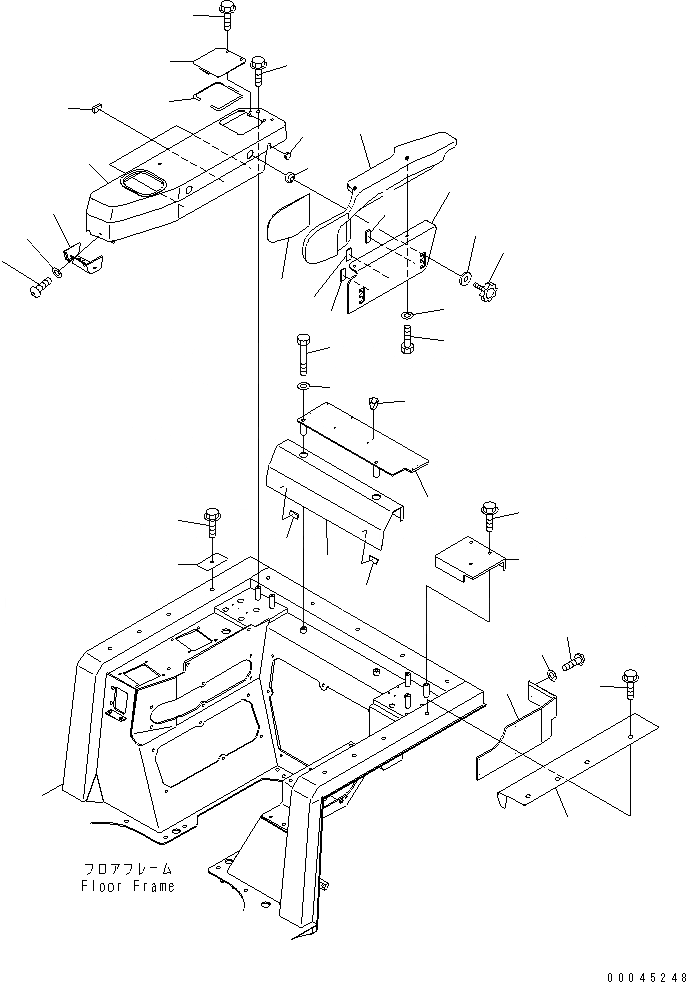 フロアフレーム
Floor Frame

00045248