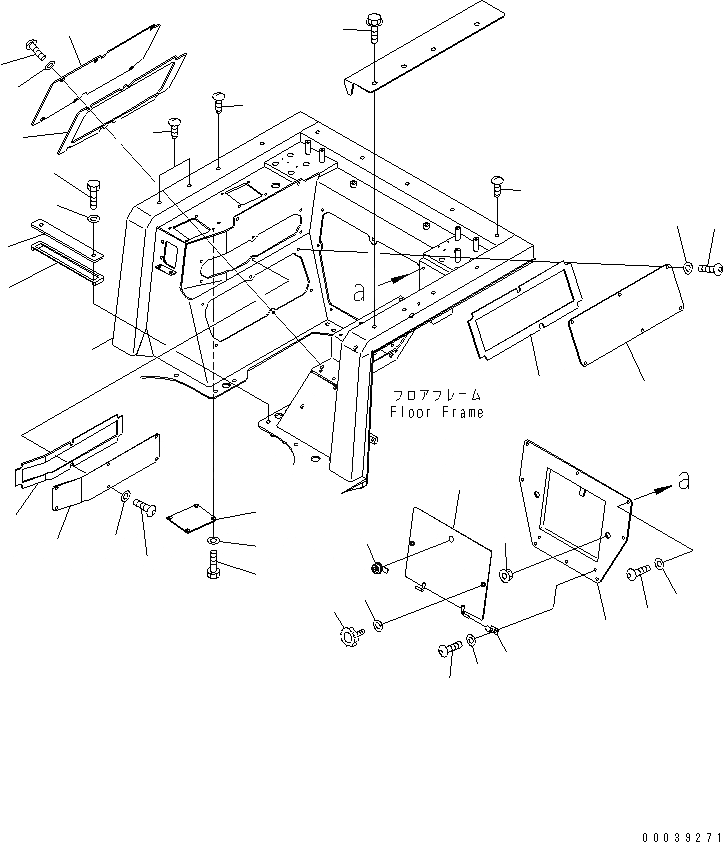 a

フロアフレーム
Floor Frame

a

00039271