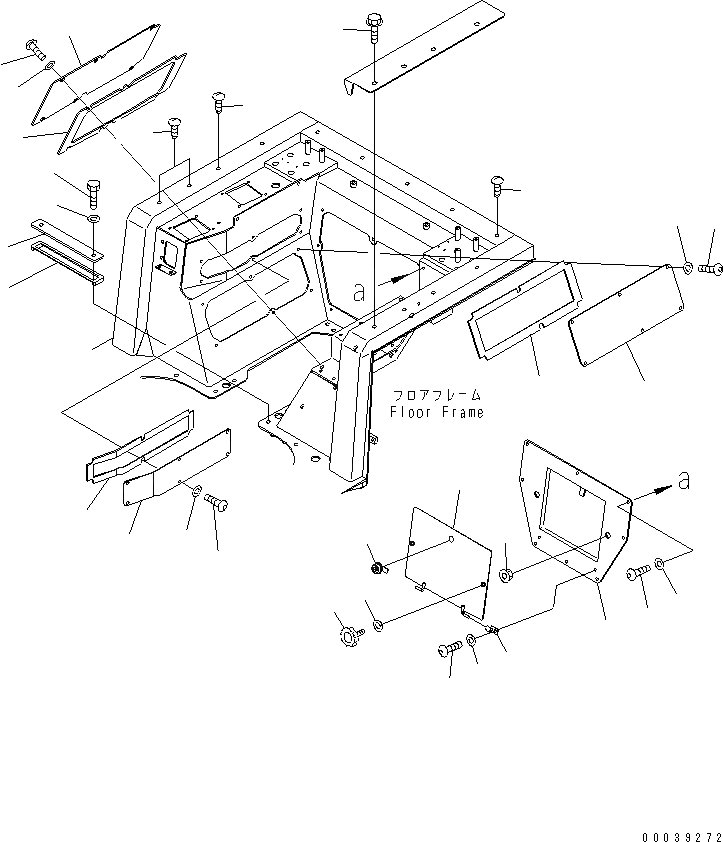 a

フロアフレーム
Floor Frame

a

00039272