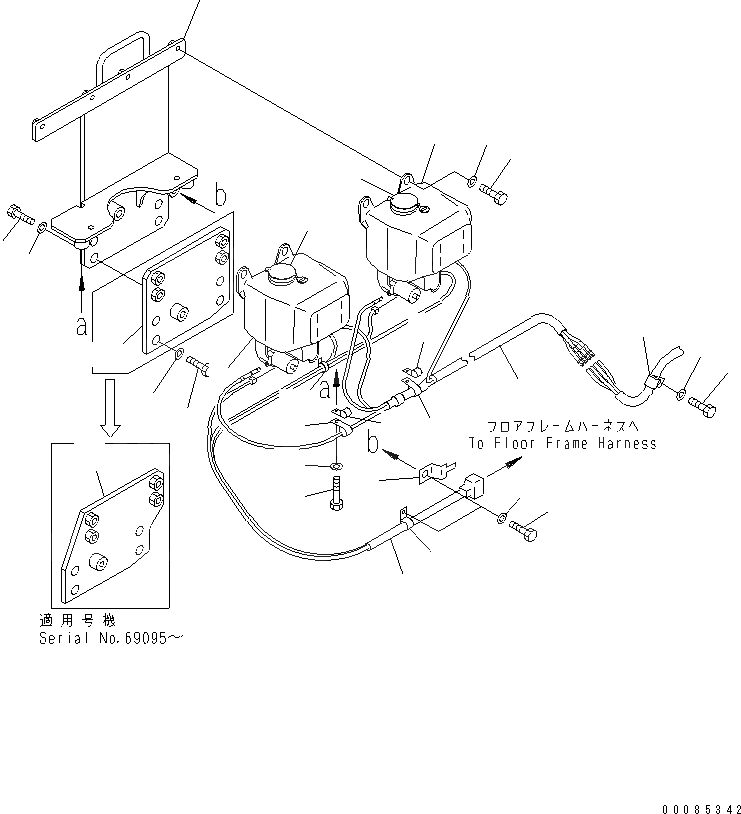 b

a

a

b

フロアフレームハーネスへ
To Floor Frame Harness

適用号機
Serial No.69095~

00085342