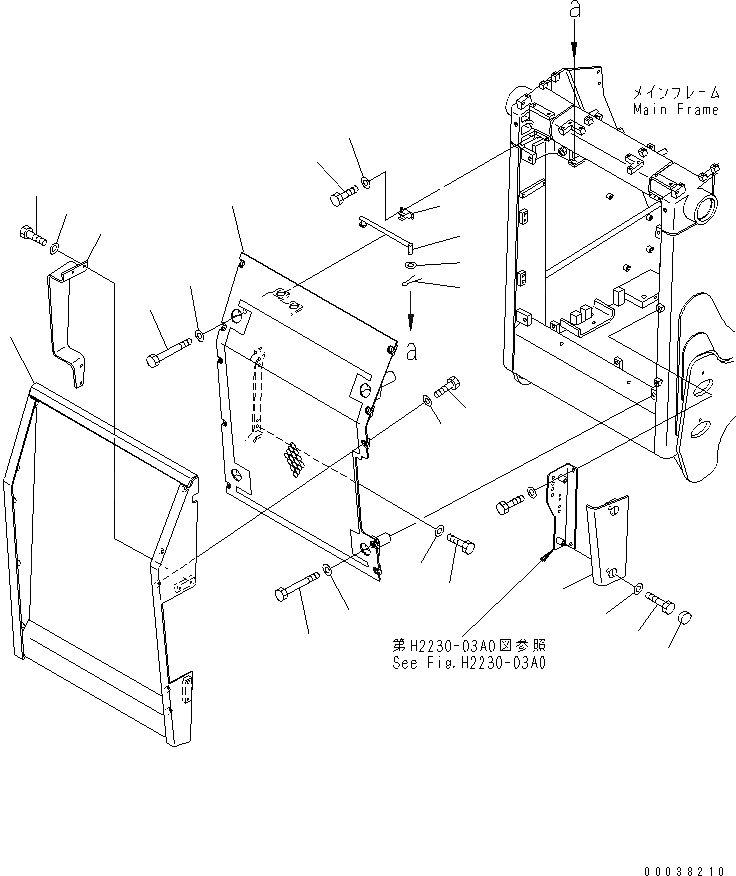 a

メインフレーム
Main Frame

a

第H2230-03A0図参照
See Fig.H2230-03A0

00038210