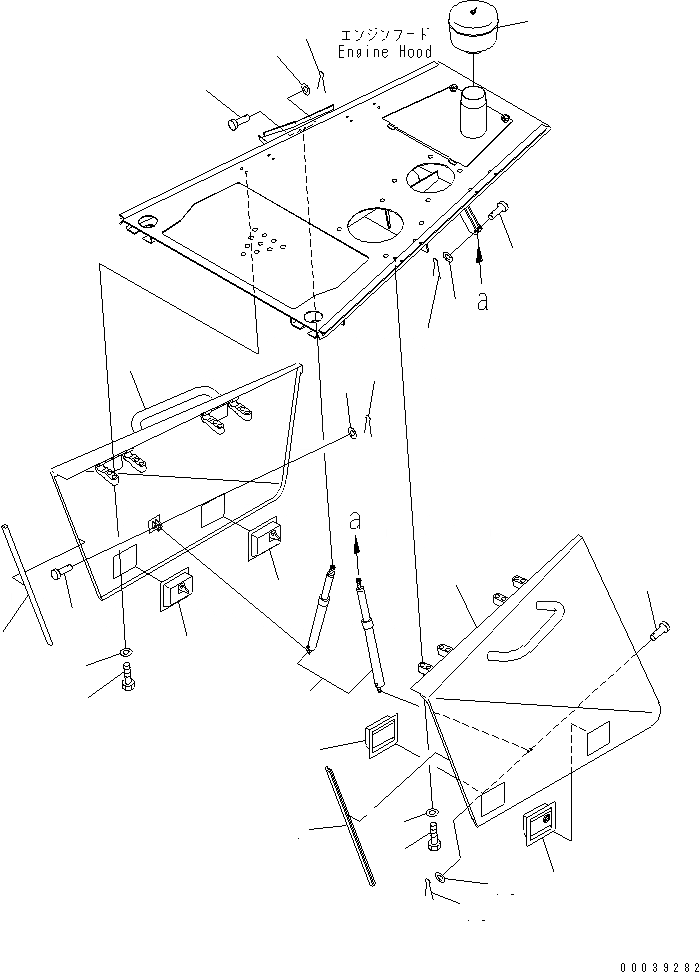 エンジンフード
Engine Hood

a

a

00039282