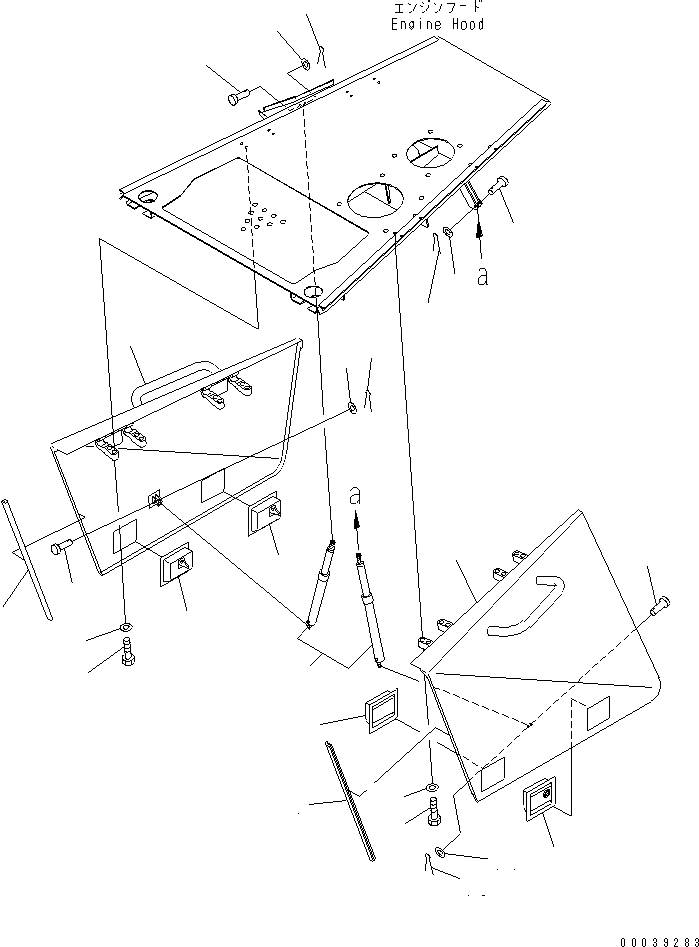 エンジンフード
Engine Hood

a

a

00039283