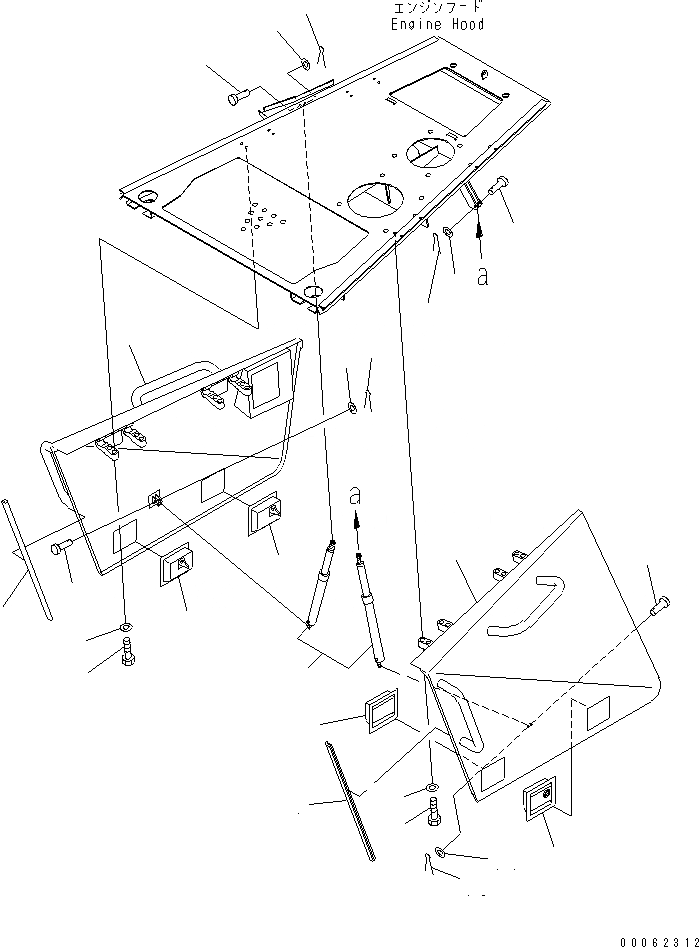 エンジンフード
Engine Hood

a

a

00062312