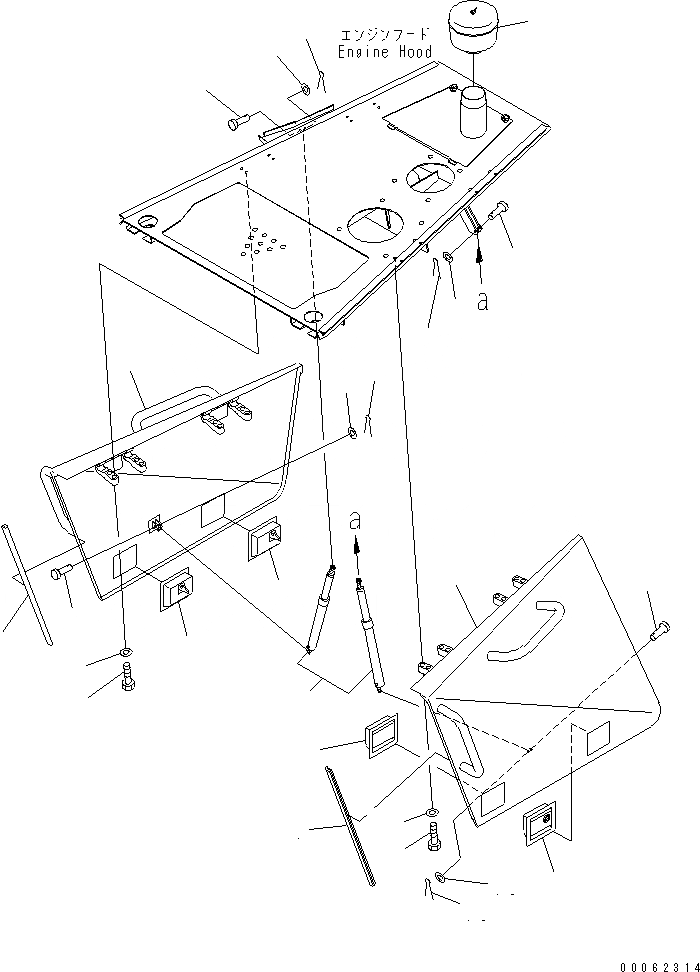 エンジンフード
Engine Hood

a

a

00062314