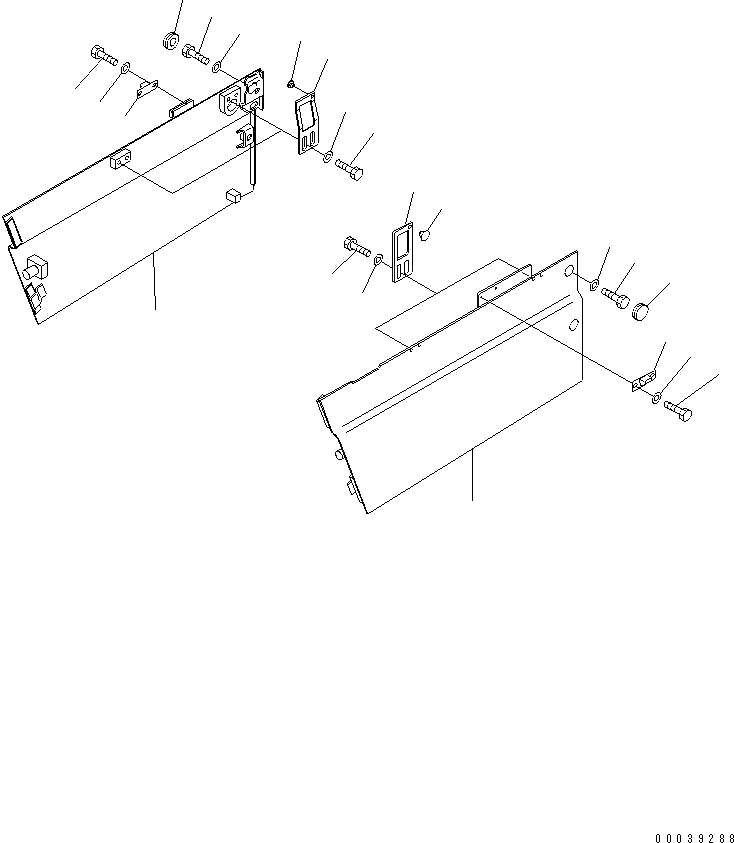 00039288