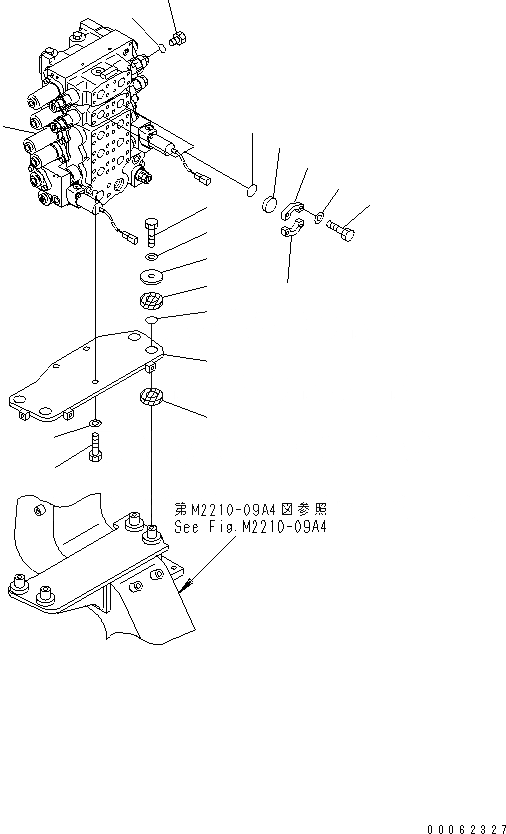 第M2210-09A4図参照
See Fig.M2210-09A4

00062327