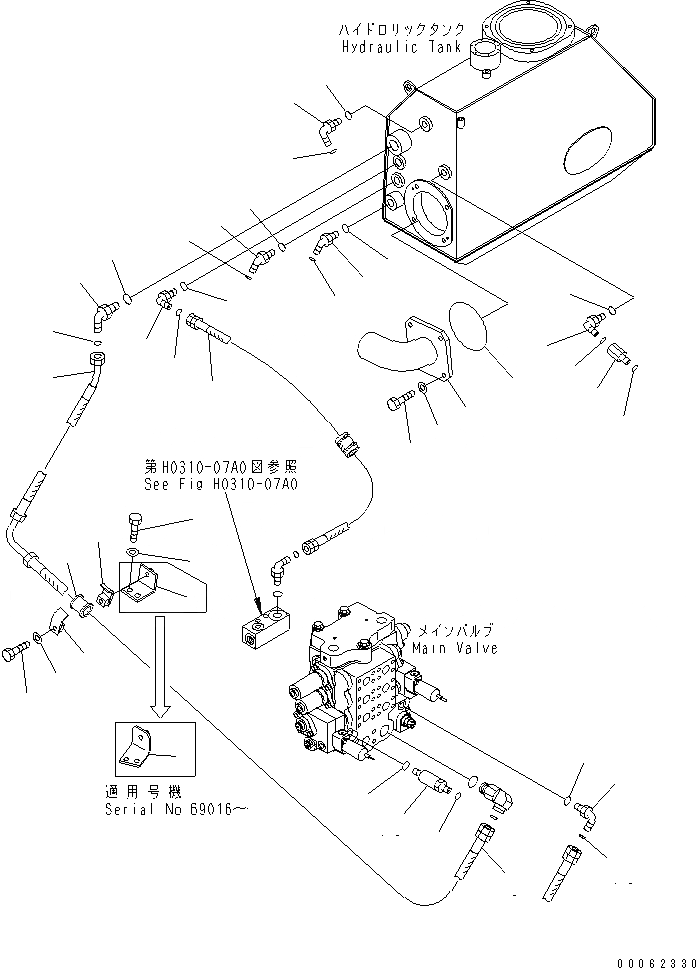 ハイドロリックタンク
Hydraulic Tank

第H0310-07A0図参照
See Fig H0310-07A0

メインバルブ
Main Valve

適用号機
Serial No 69016～

00062330