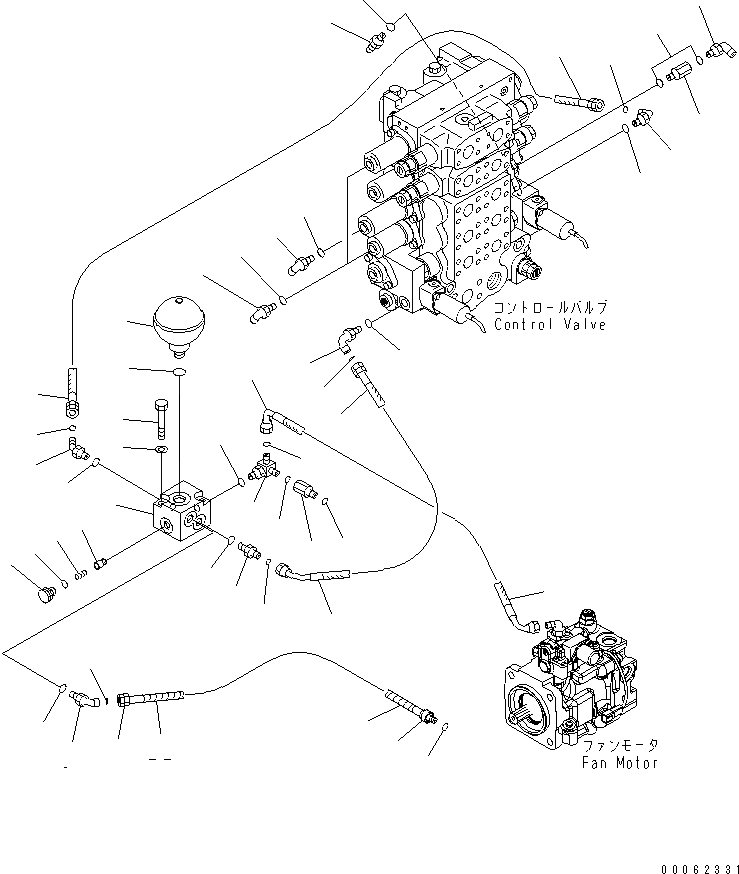 コントロールバルブ
Control Valve

ファンモータ
Fan Motor

00062331