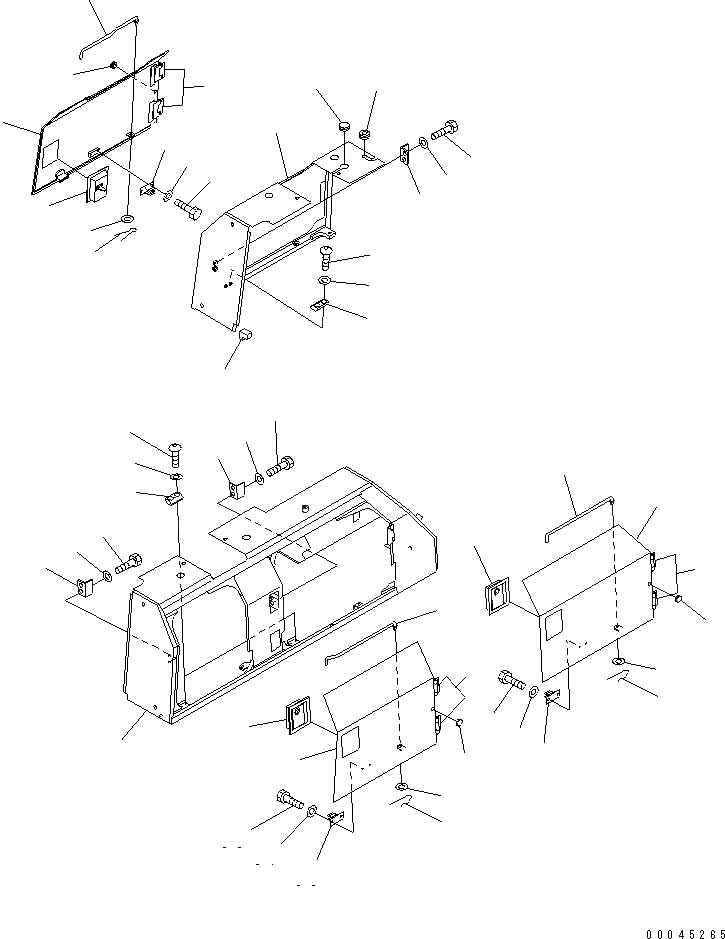 00045265