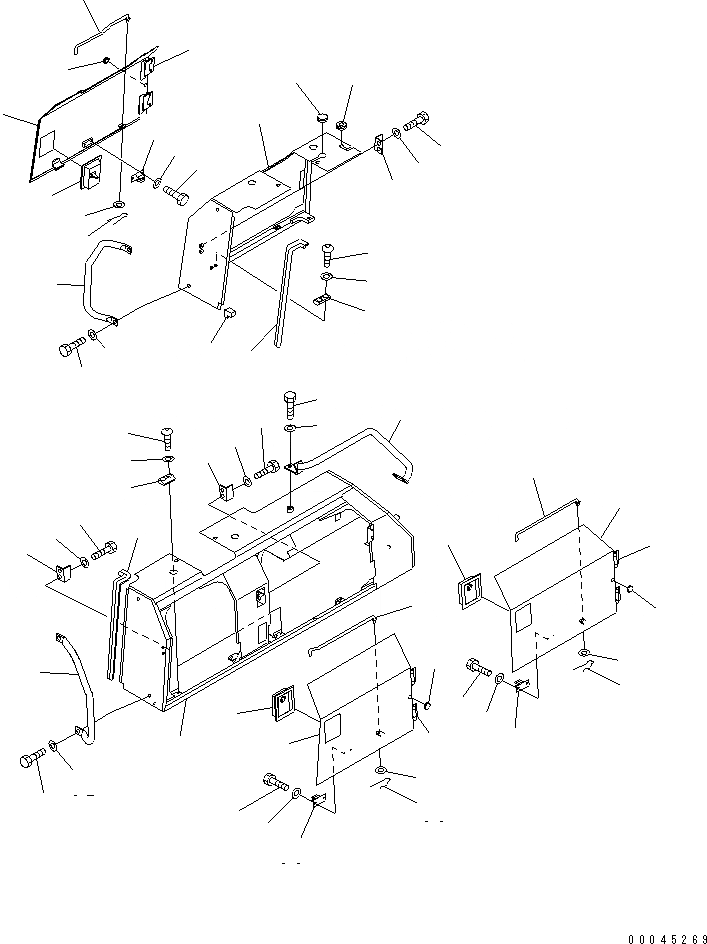 00045269