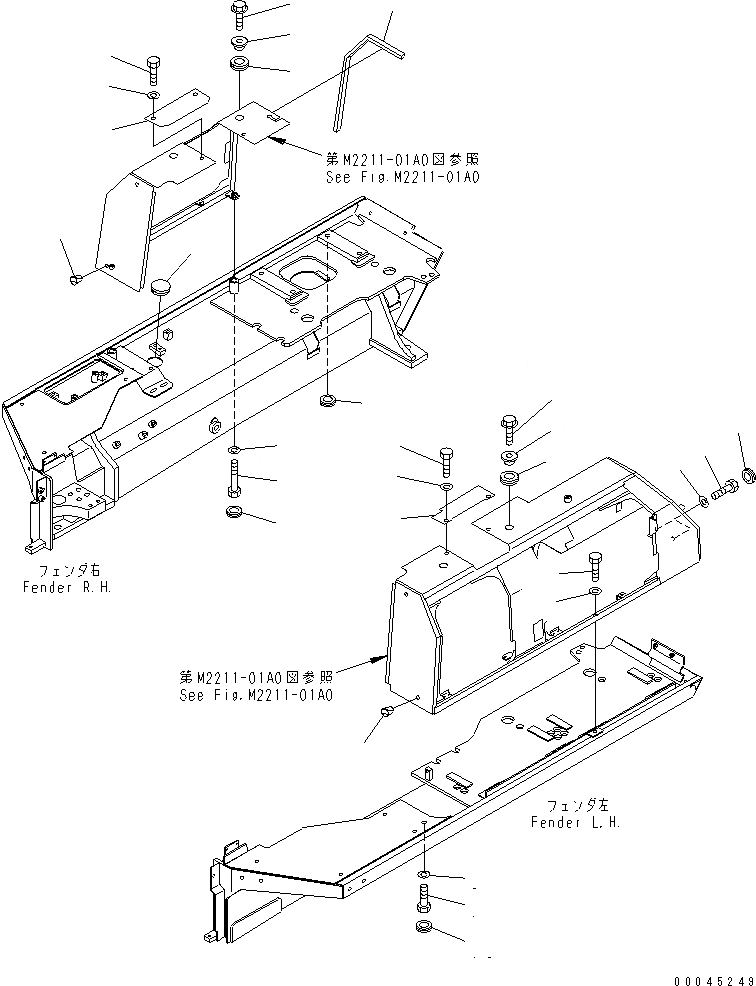 第M2211-01A0図参照
See Fig.M2211-01A0

フェンダ右
Fender R.H.

第M2211-01A0図参照
See Fig.M2211-01A0

フェンダ左
Fender L.H.

00045249