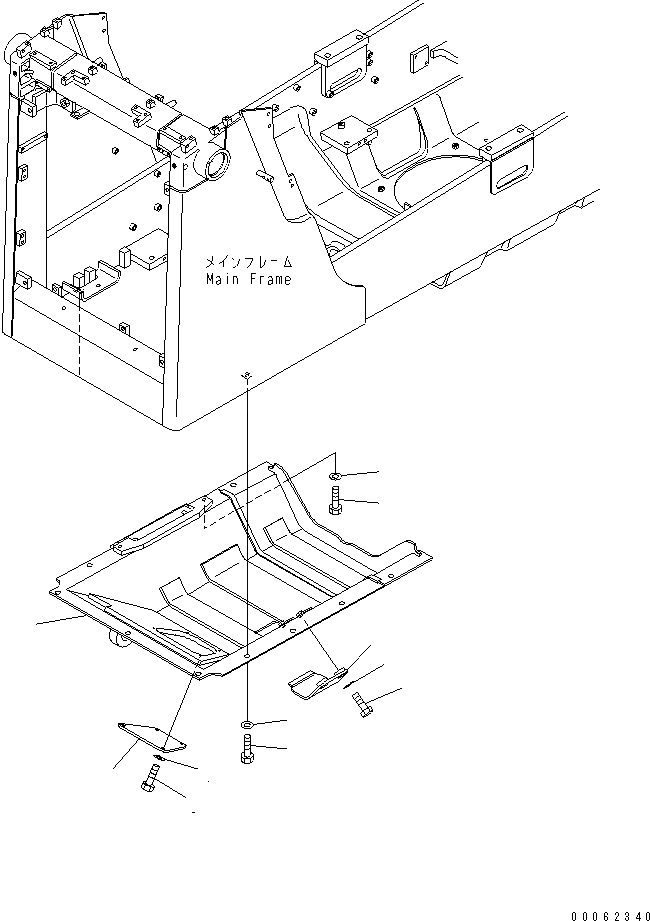 メインフレーム
Main Frame

00062340