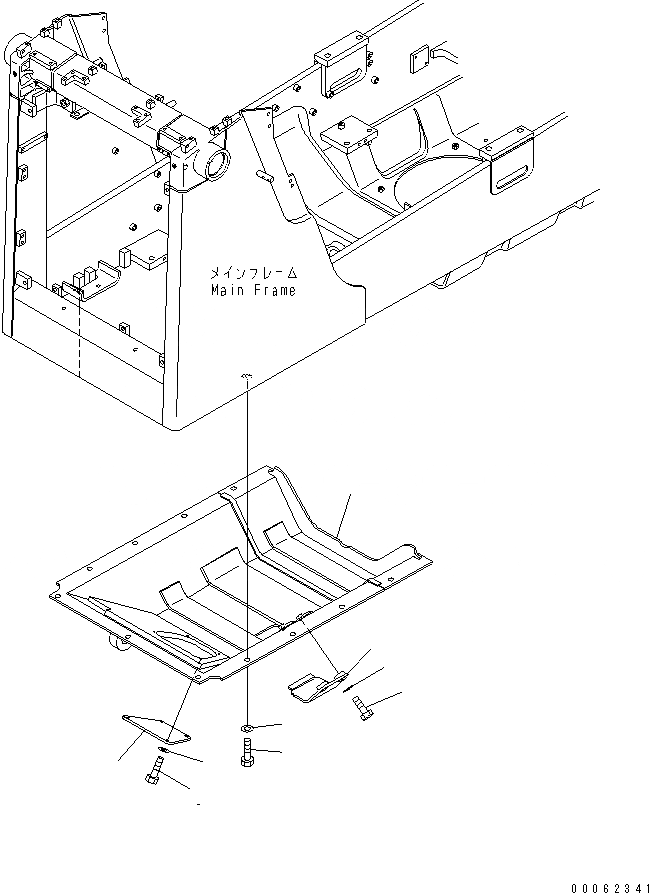 メインフレーム
Main Frame

00062341