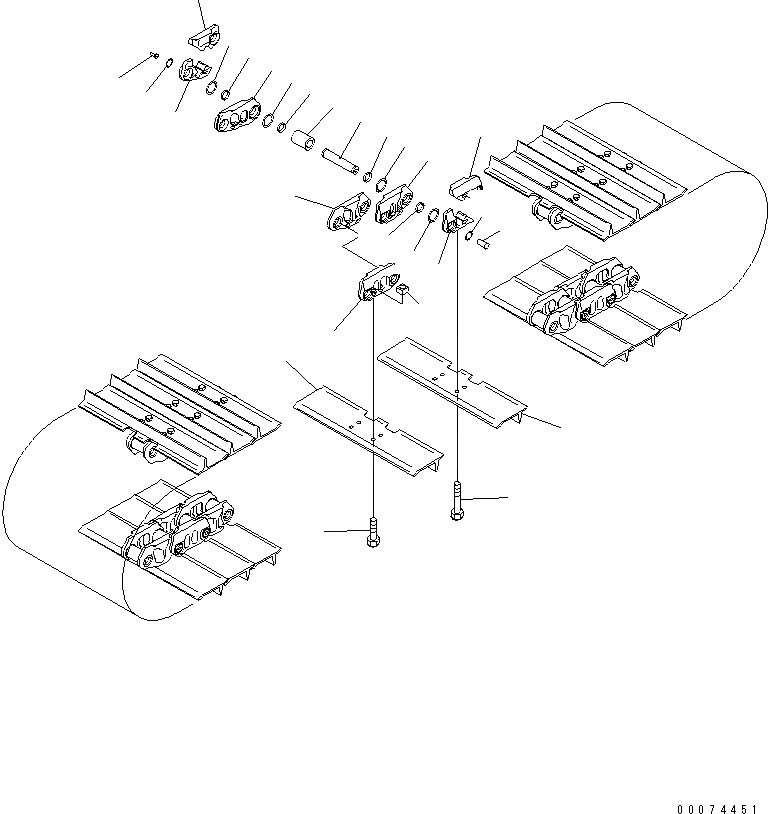 00074451