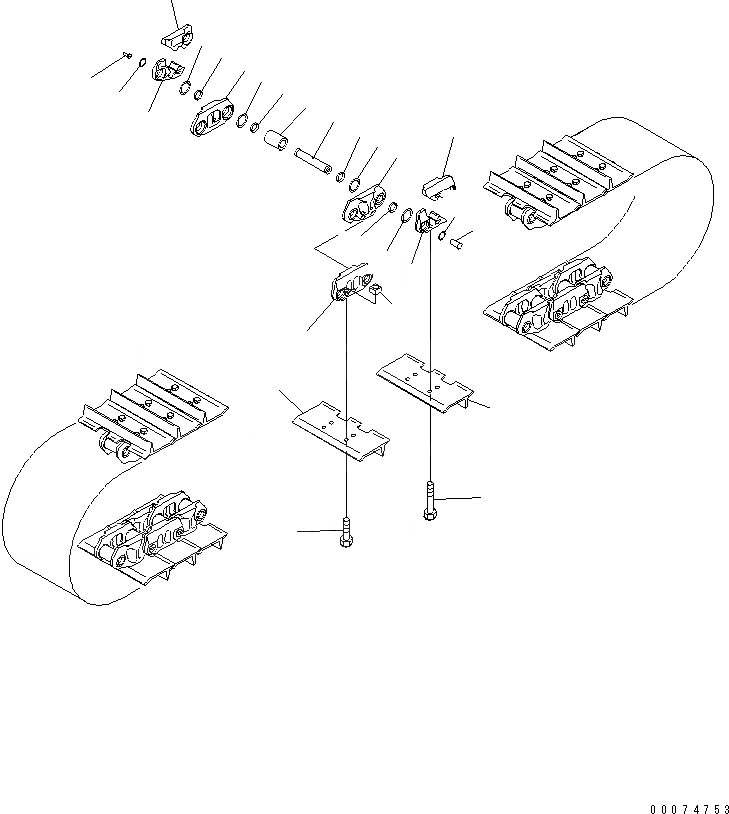 00074753