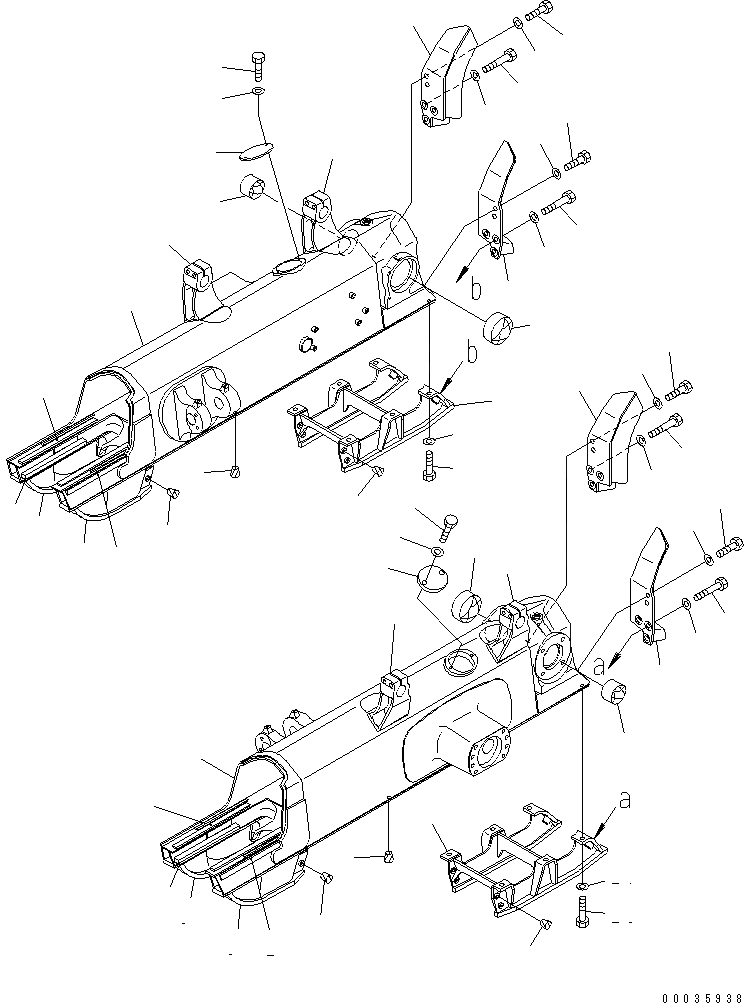 b
b
a
a
00035938