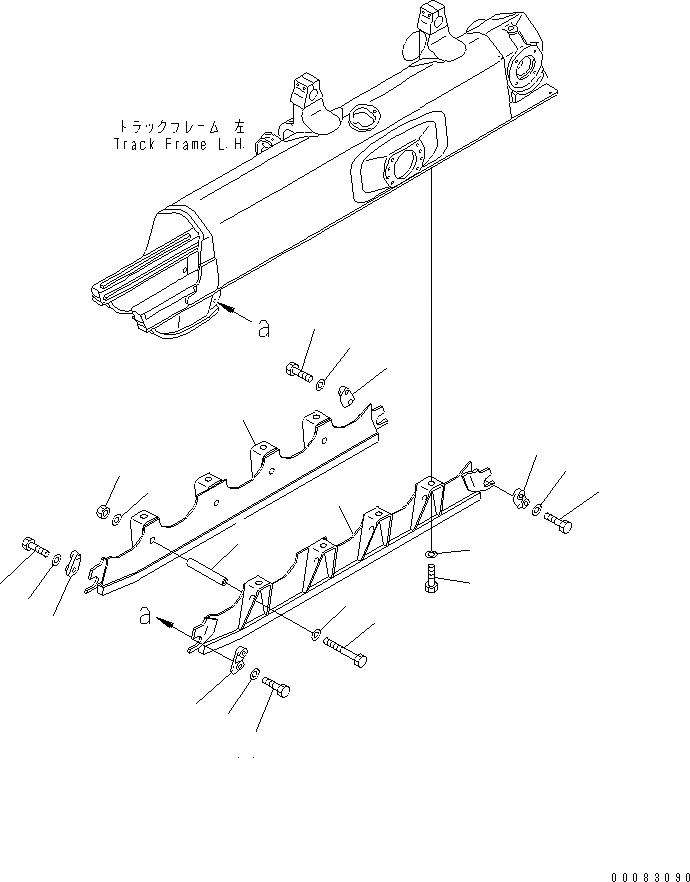 トラックフレーム 左
Track Frame L.H.

a

a

00083090