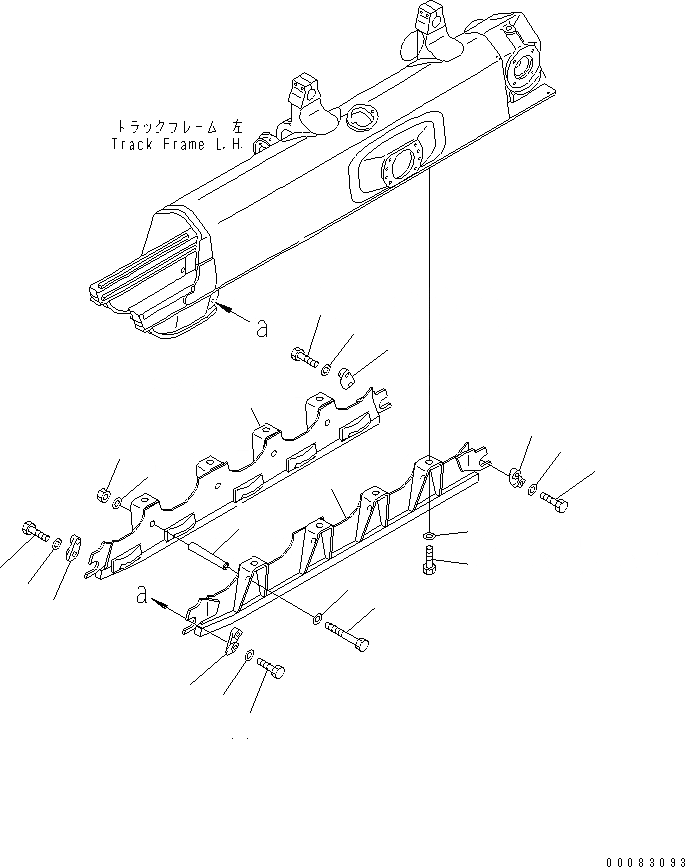 トラックフレーム 左
Track Frame L.H.

a

a

00083093