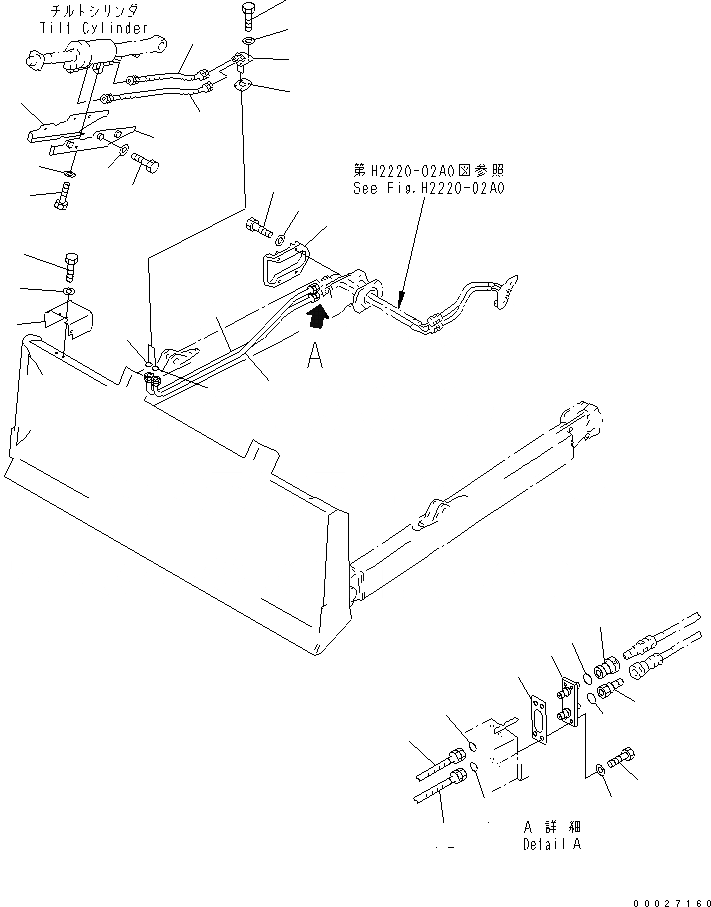 チルトシリンダ
Tilt Cylinder

第H2220-02A0図参照
See Fig.H2220-02A0

A

A 詳細
Detail A

00027160