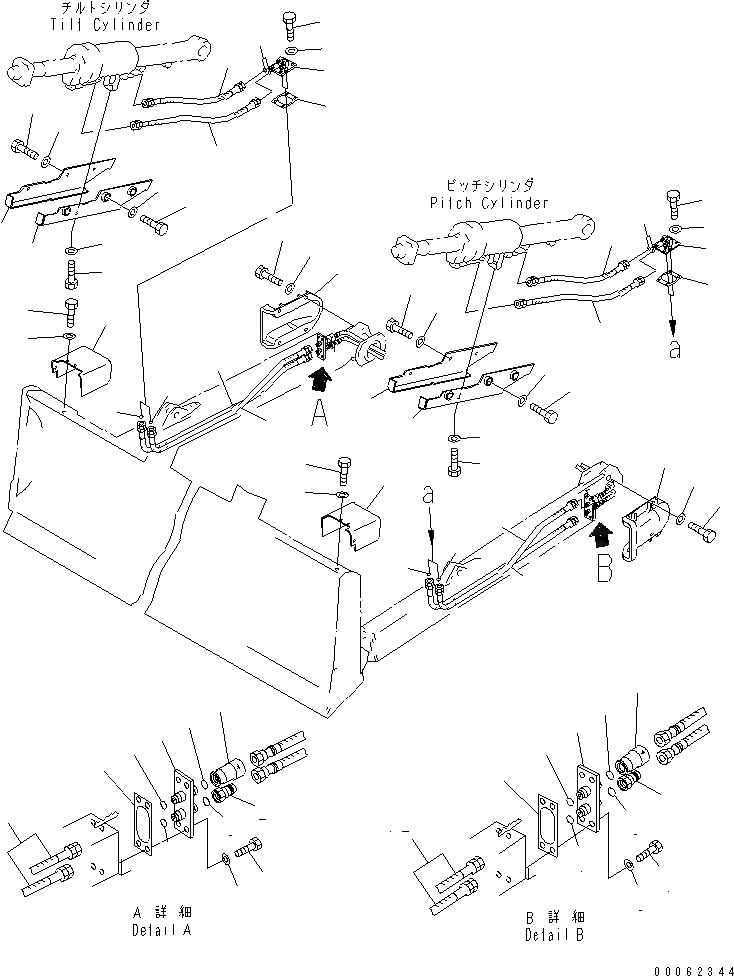 チルトシリンダ
Tilt Cylinder

ピッチシリンダ
Pitch Cylinder

a

A

a

B

A 詳細
Detail A

B 詳細
Detail B

00062344