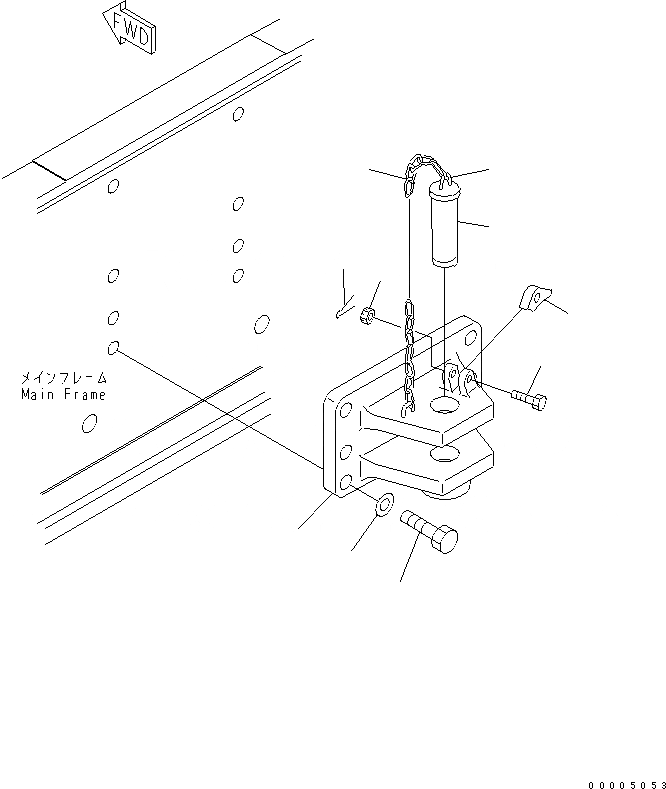 FWD

メインフレーム
Main Frame

00005053