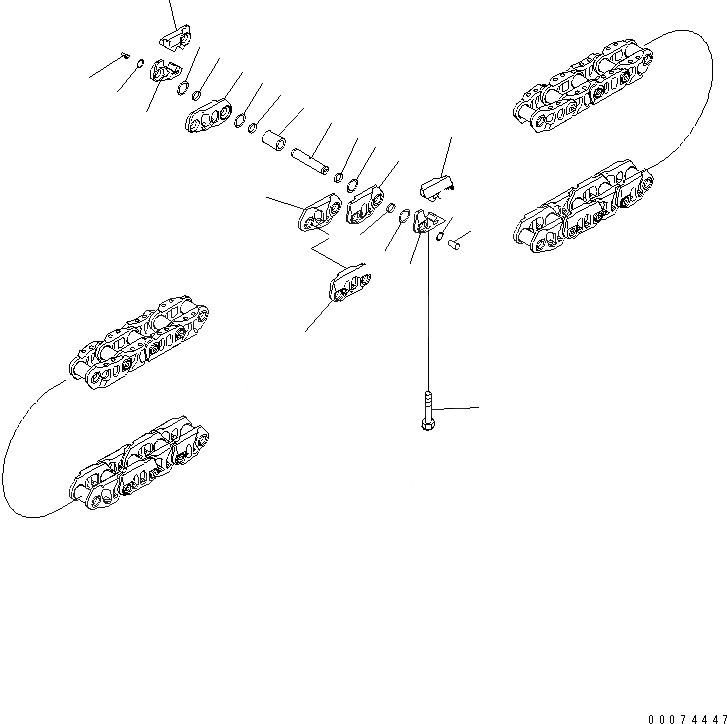 00074447