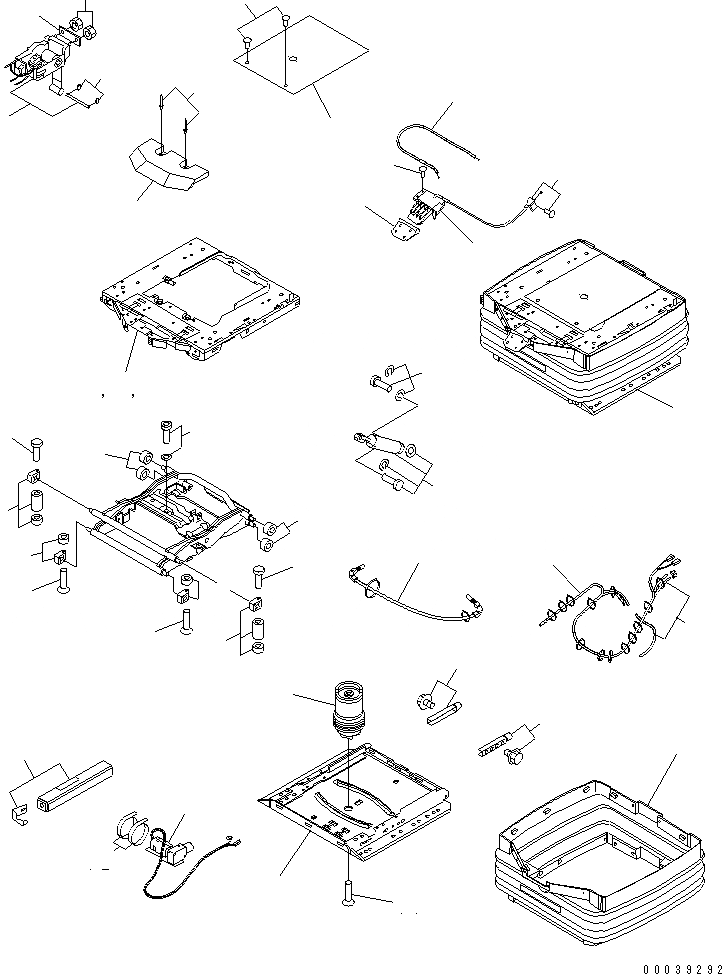 00039292