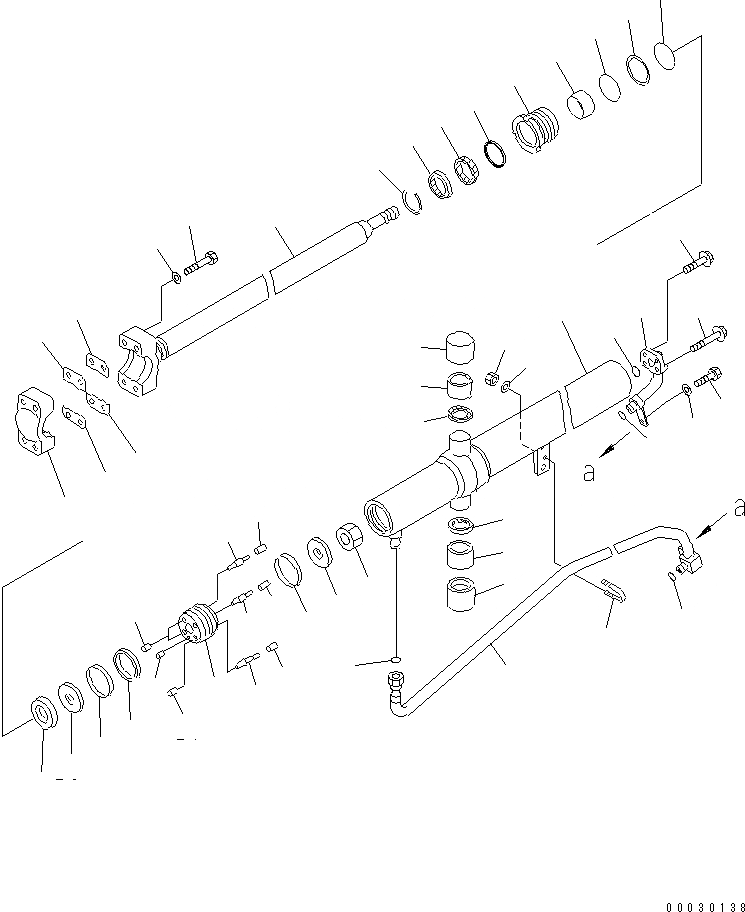 a

a

00030138