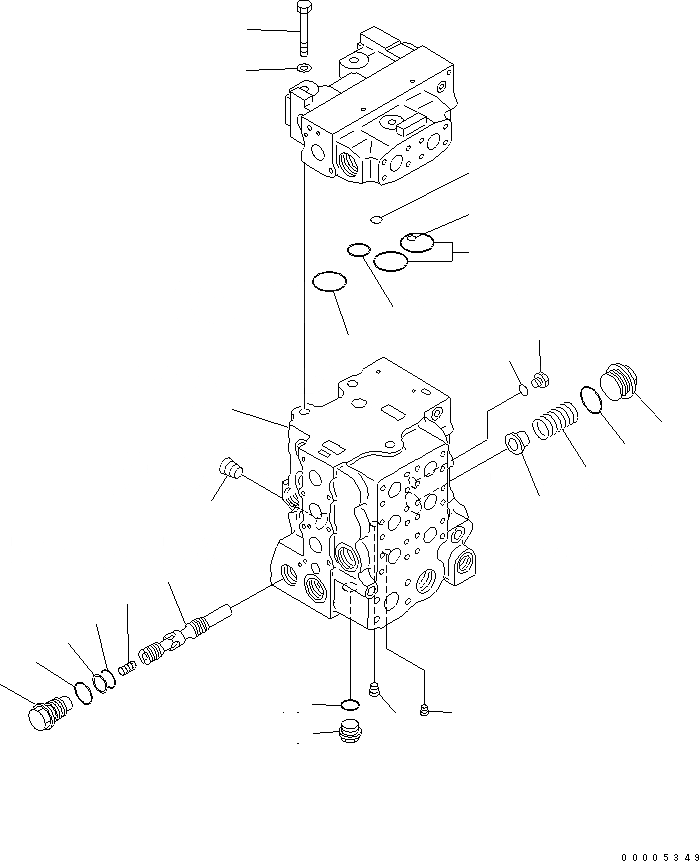 00005349