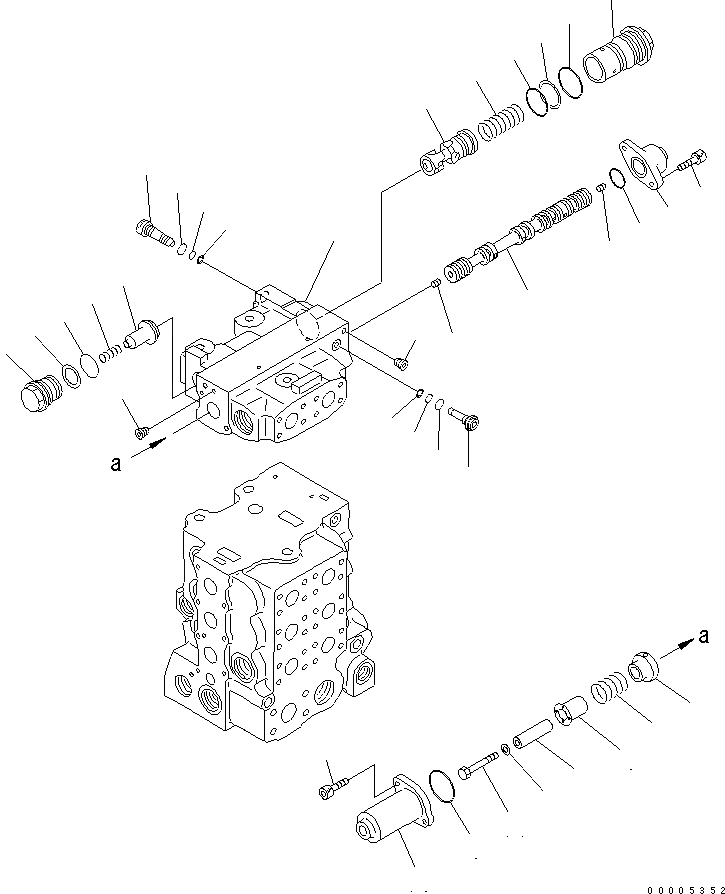 a

a

00005352