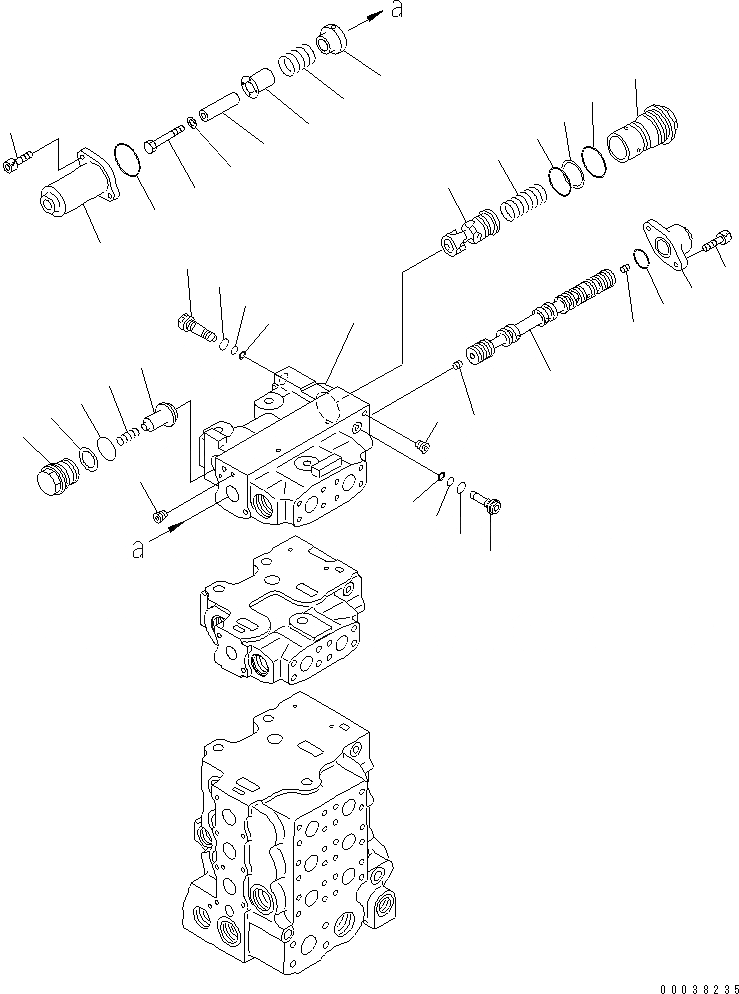 a

a

00038235