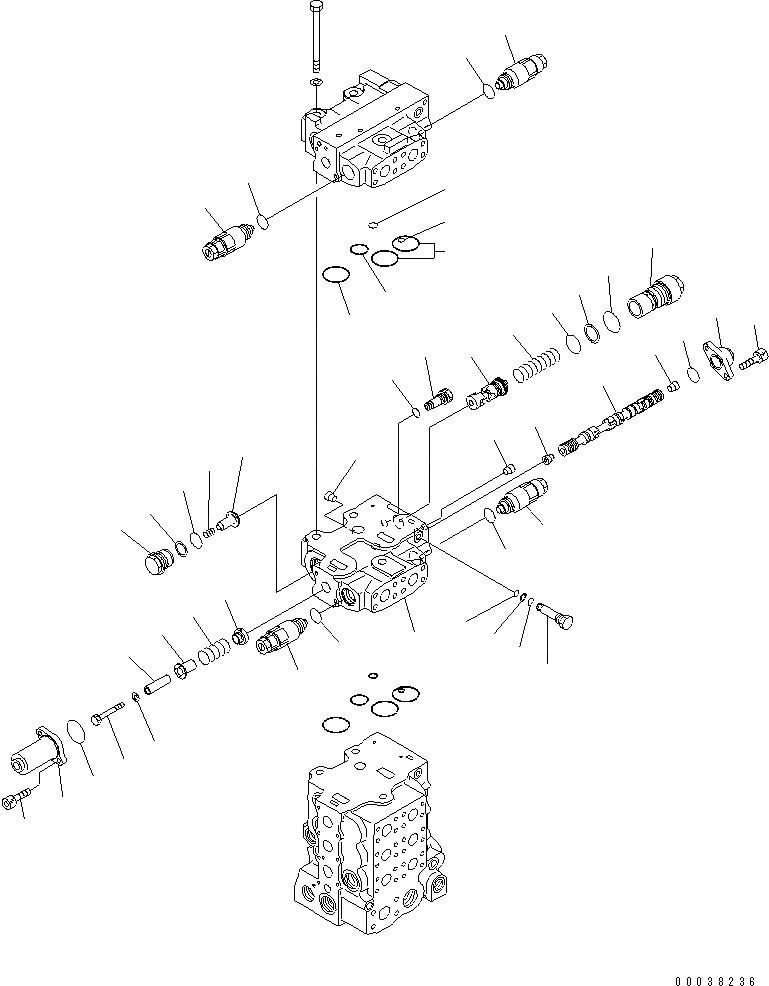 00038236