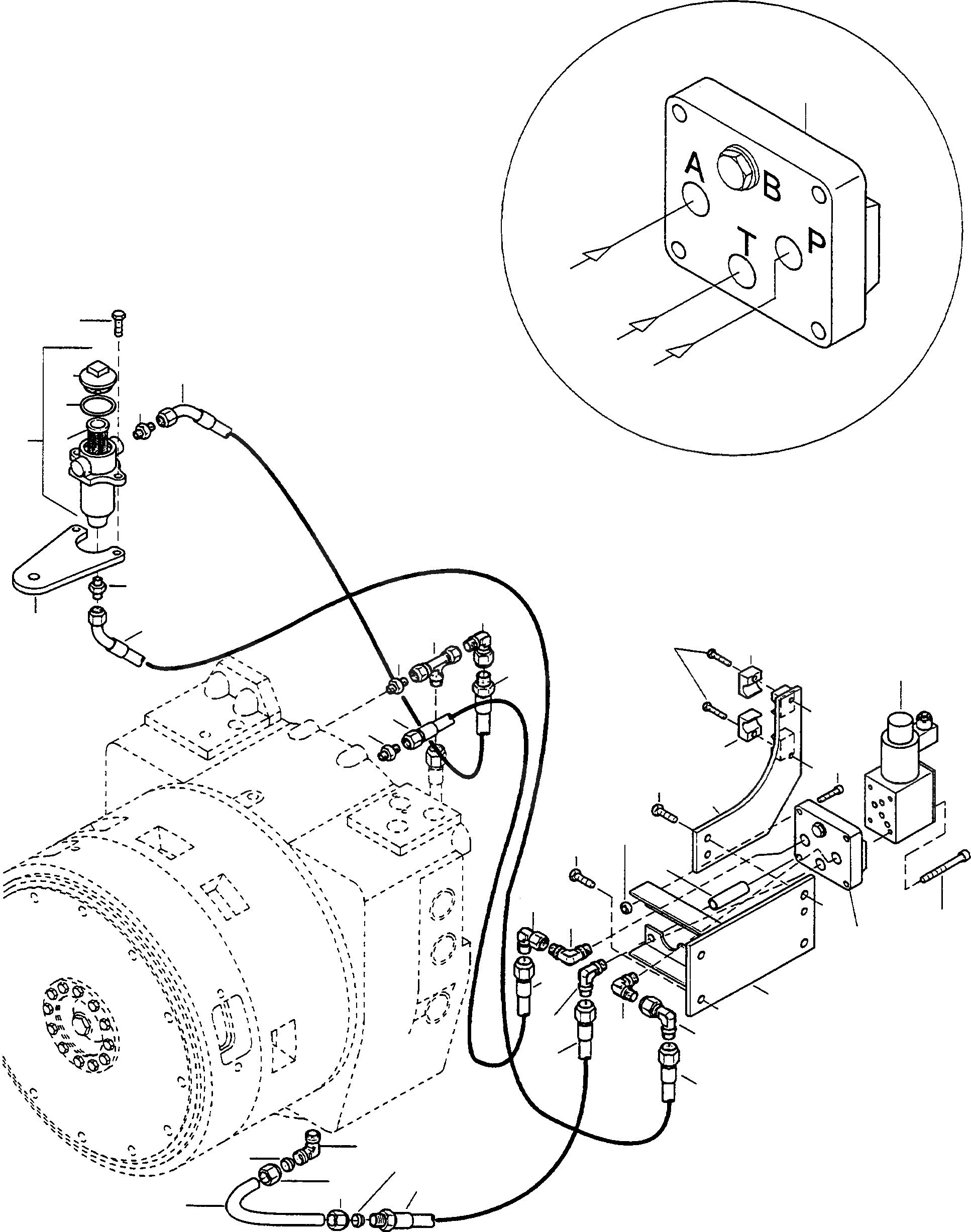 A
B
T
P