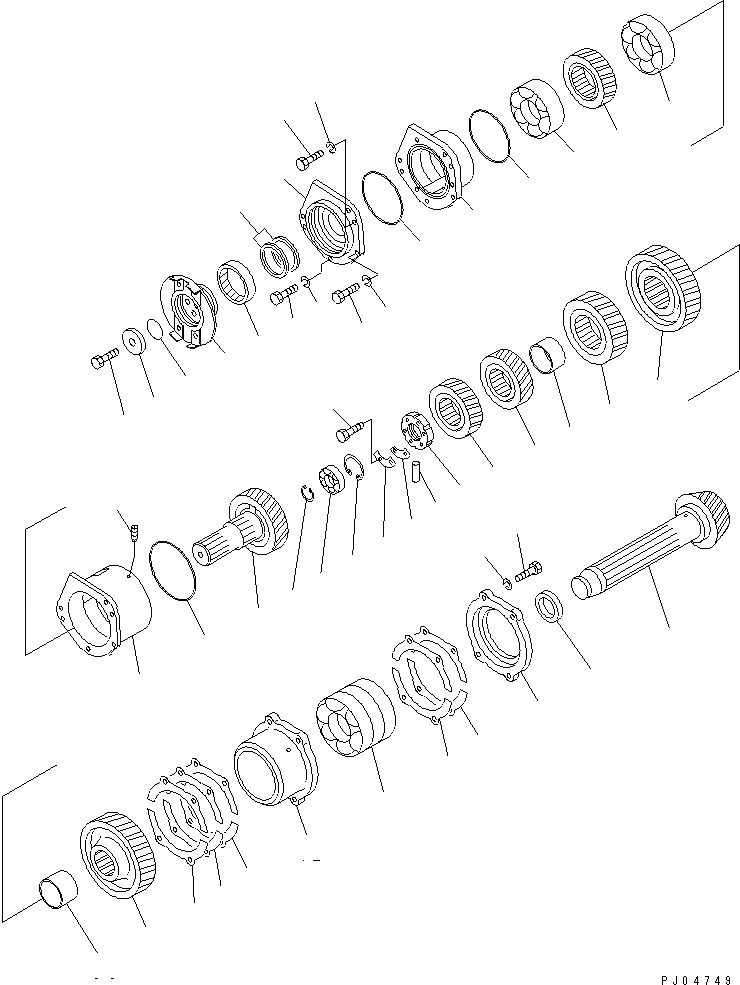 PJ04749