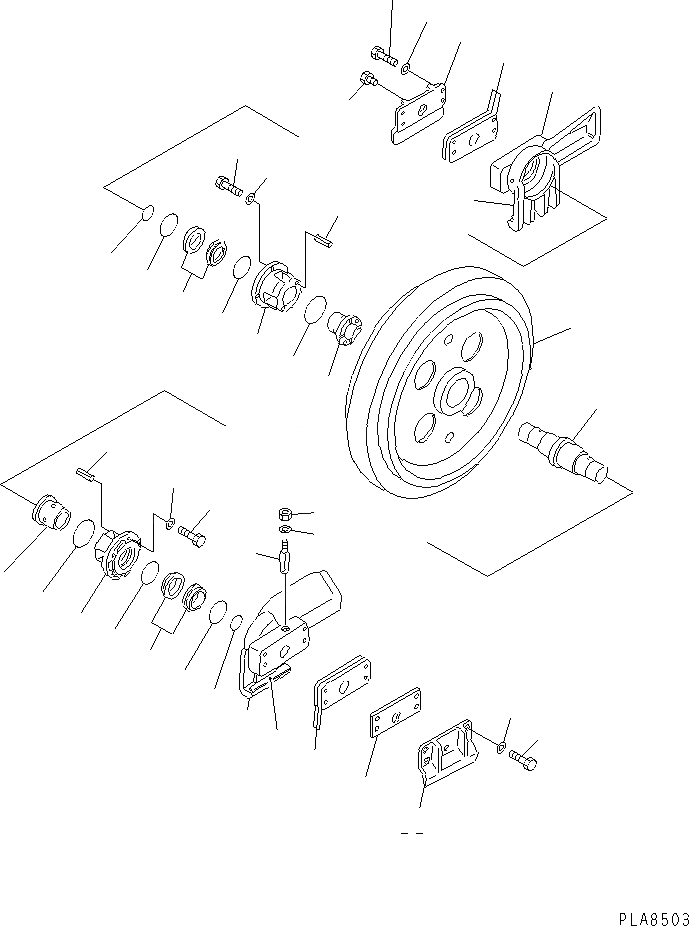 PLA8503