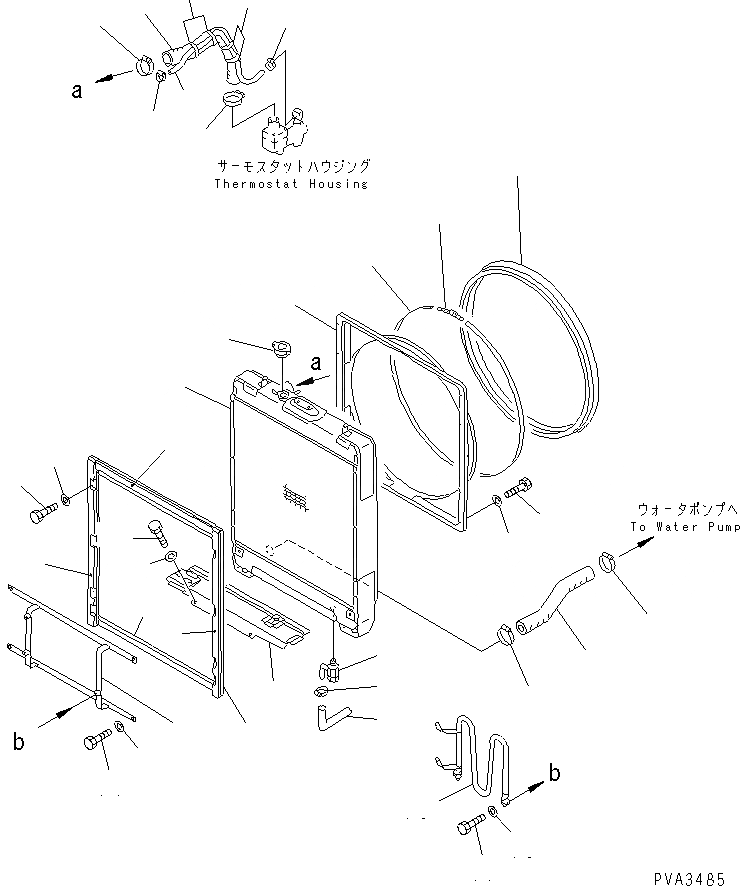 a

サーモスタットハウジング
Thermostat Housing

a

ウォータポンプへ
To Water Pump

b

b

PVA3485