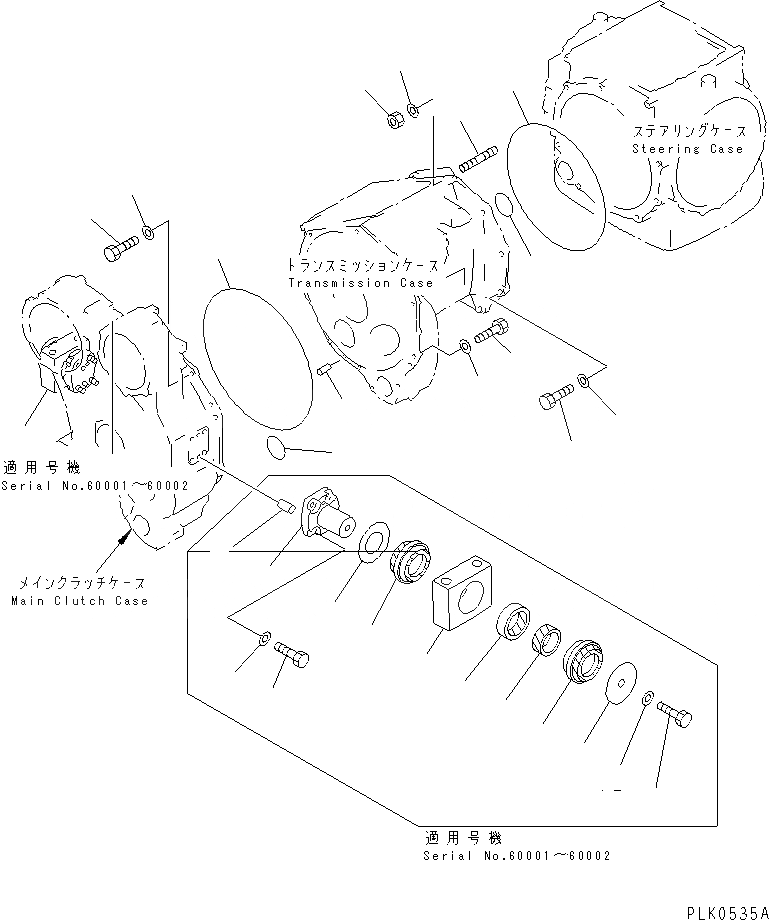 ステアリングケース
Steering Case

トランスミッションケース
Transmission Case

適用号機
Serial No.60001～60002

メインクラッチケース
Main Clutch Case

適用号機
Serial No.60001～60002

PLK0535A