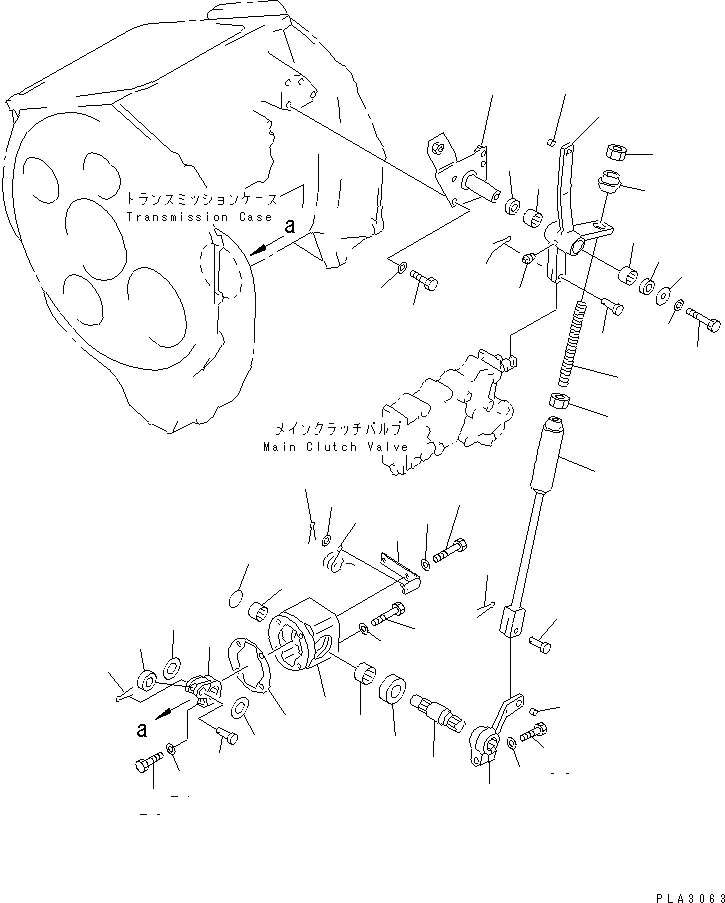 トランスミッションケース
Transmission Case

a

メインクラッチバルブ
Main Clutch Valve

a

PLA3063