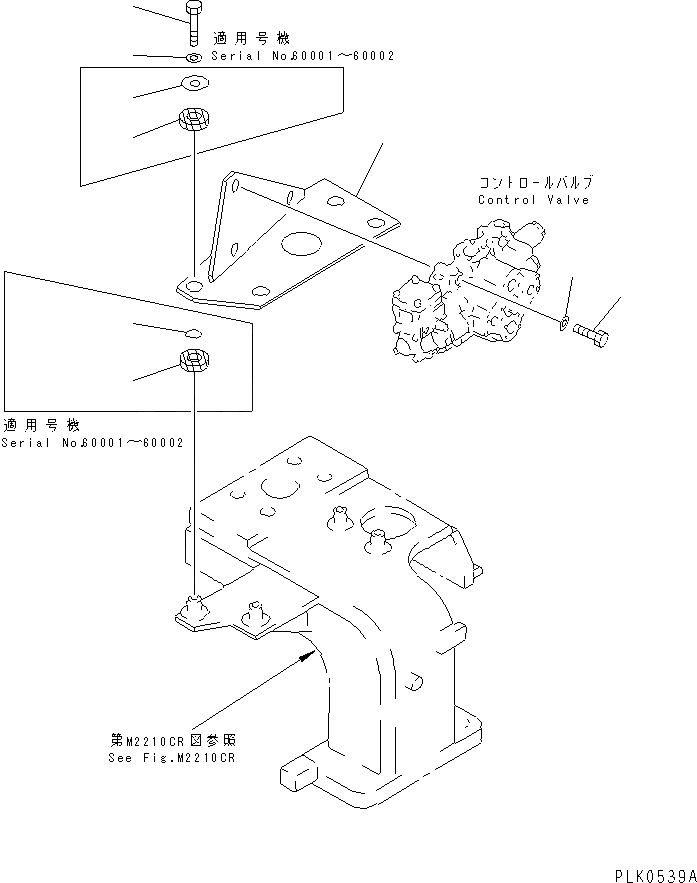 適用号機
Serial No.60001～60002

コントロールバルブ
Control Valve

適用号機
Serial No.60001～60002

第M2210CR図参照
See Fig.M2210CR

PLK0539A