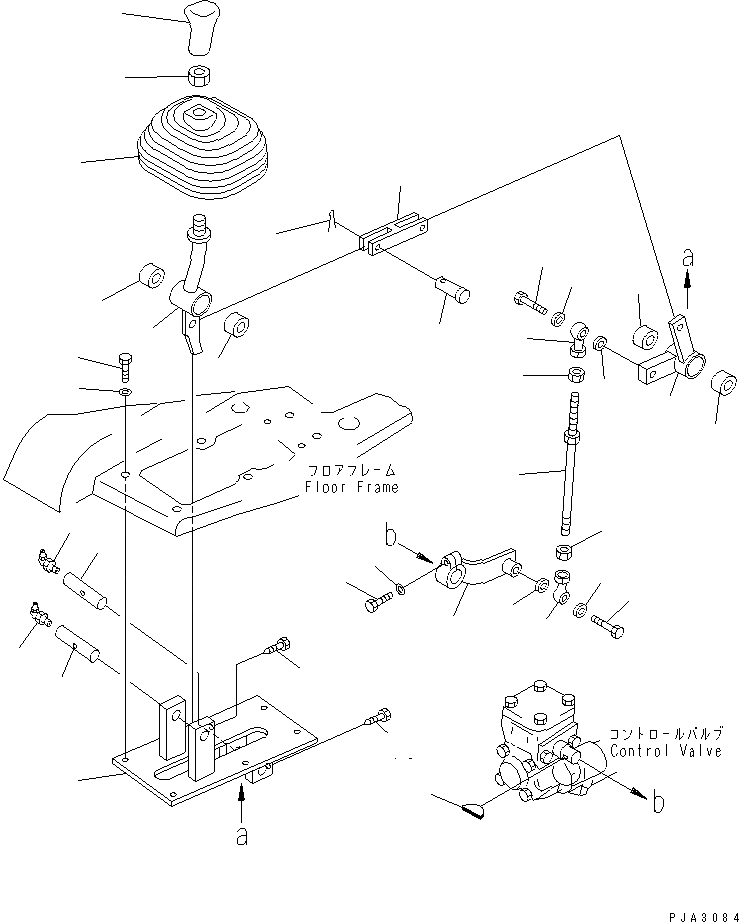 a

フロアフレーム
Floor Frame

b

コントロールバルブ
Control Valve

b

a

PJA3084