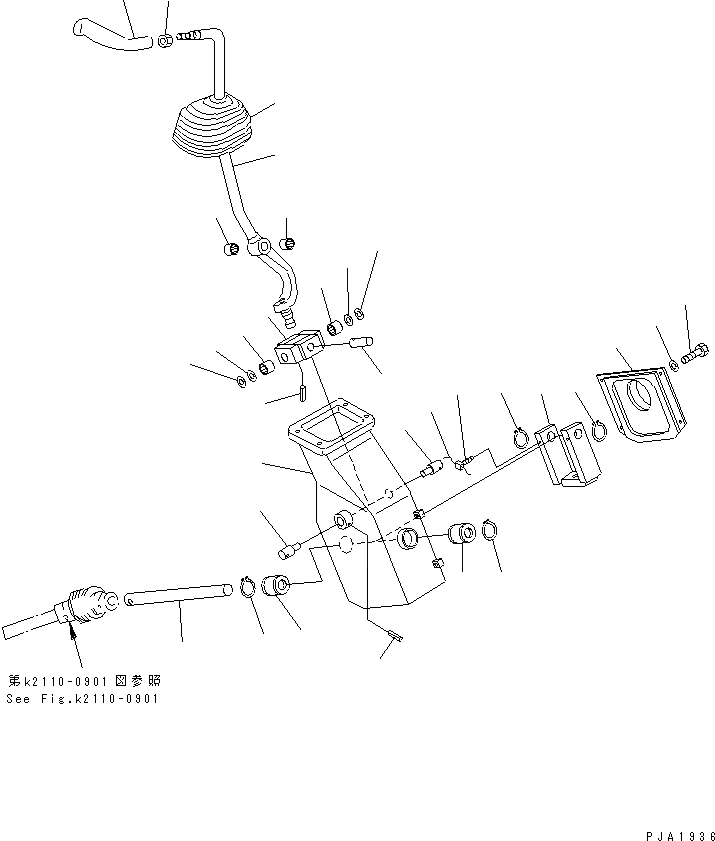 第k2110-0901図参照
See Fig.k2110-0901

PJA1936