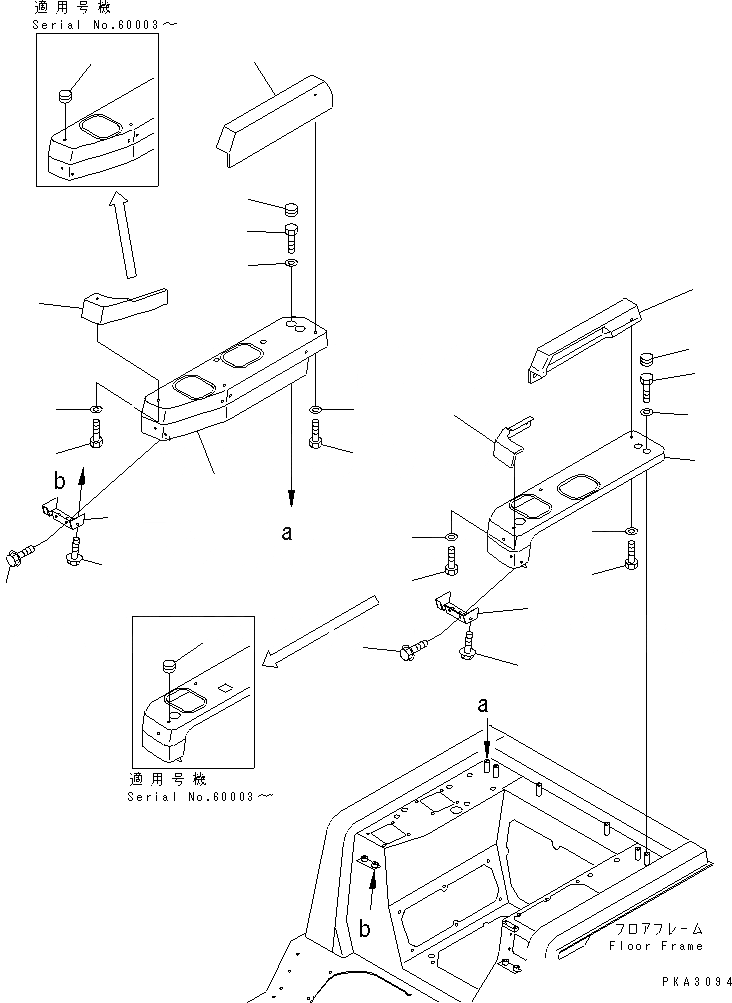 適用号機
Serial No.60003～

b

a

適用号機
Serial No.60003～

a

b

フロアフレーム
Floor Frame

PKA3094