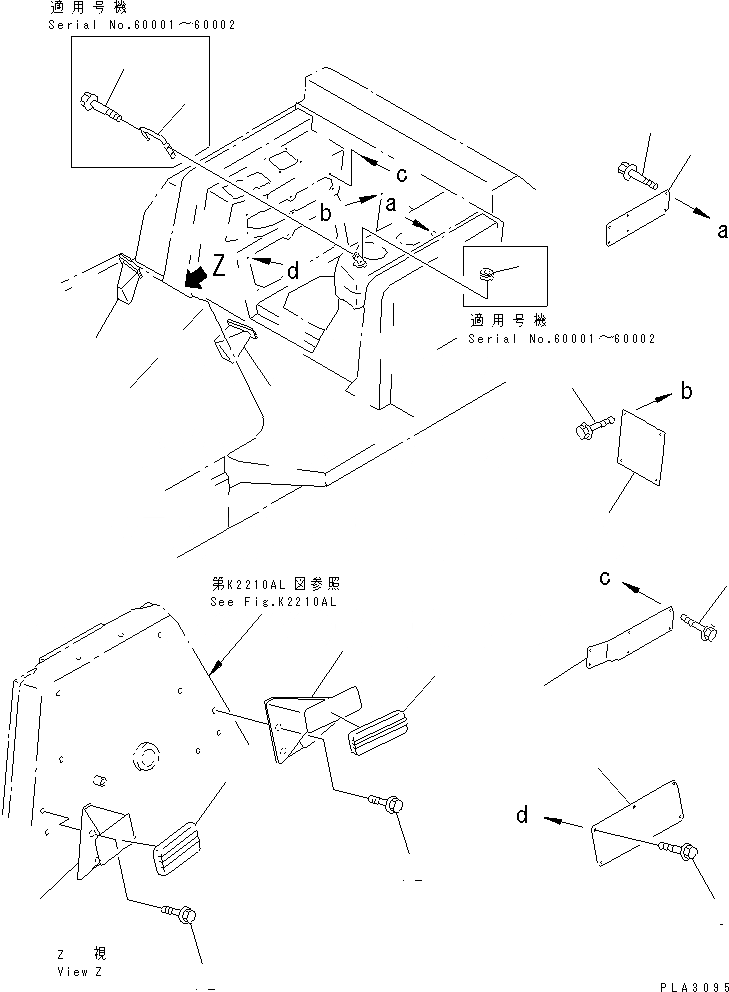 適用号機
Serial No.60001～60002

c
b
a
a
Z
d

適用号機
Serial No.60001～60002

b

第K2210AL図参照
See Fig.K2210AL

c

d

Z 視
View Z

PLA3095