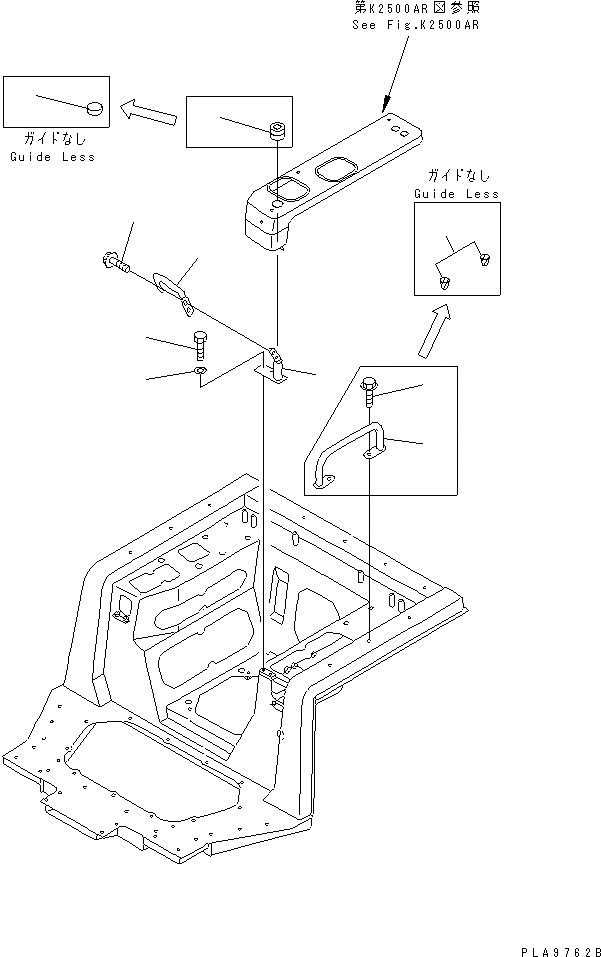 第K2500AR図参照
See Fig.K2500AR

ガイドなし
Guide Less

ガイドなし
Guide Less

PLA9762B