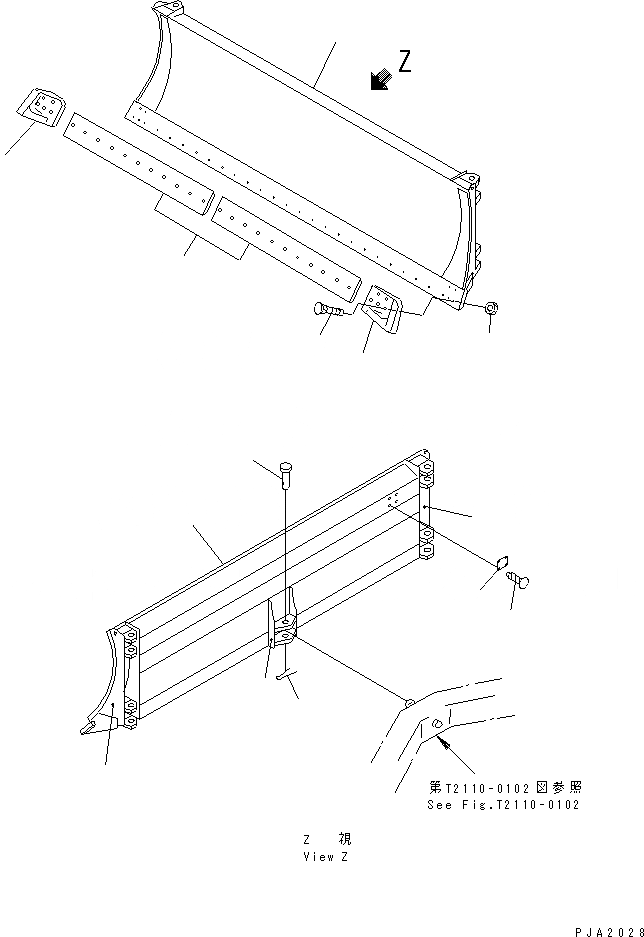 Z

第T2110-0102図参照
See Fig.T2110-0102

Z 視
View Z

PJA2028