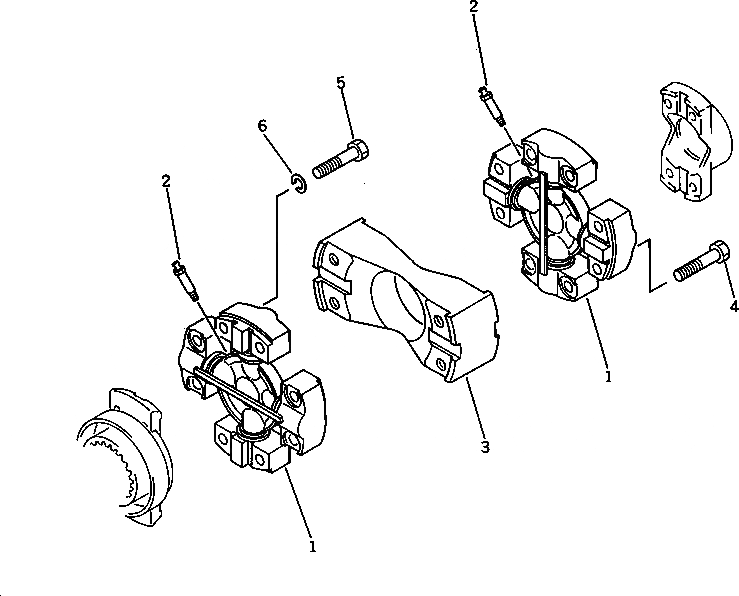 2
5
6
2
4
1
3
1