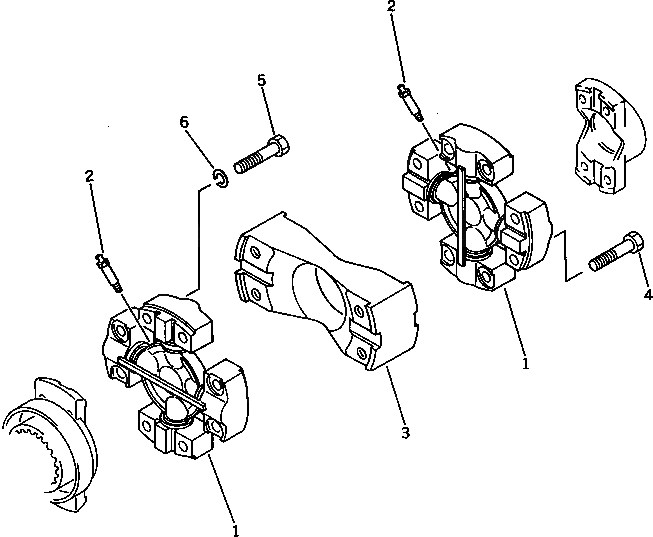 2
5
6
2
4
1
3
1