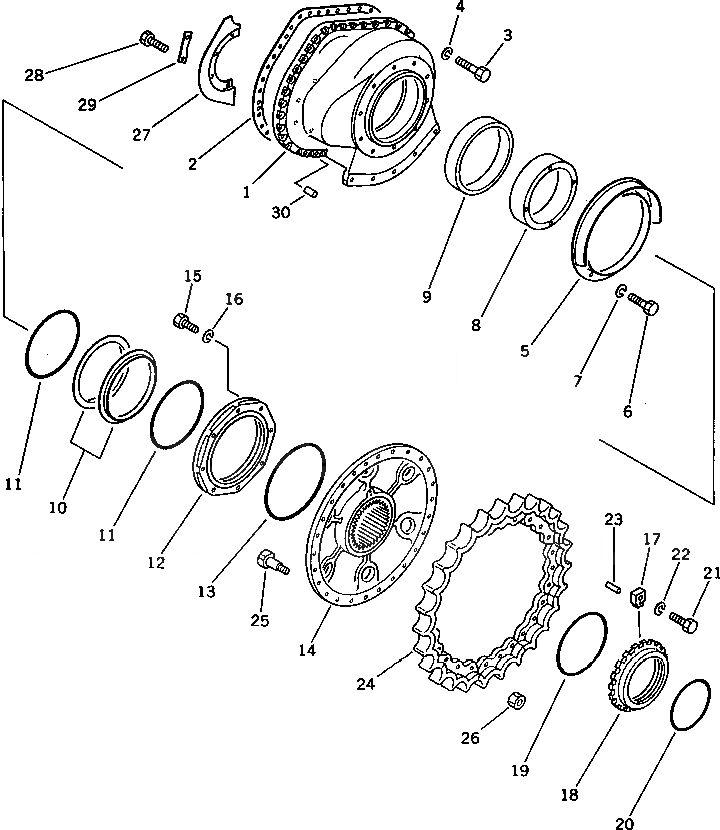 4
3
28
29
27
2
1
30
9
8
5
7
6
15
16
11
10
11
12
13
25
14
24
23
17
22
21
26
19
18
20